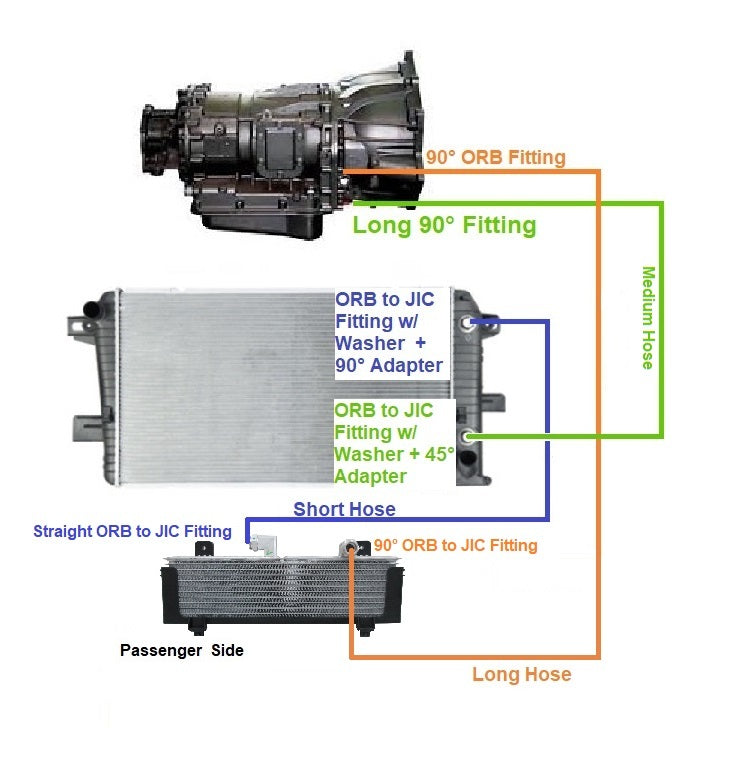 90° ORB Fitting

Long 90° Fitting

Medium Hose

ORB to JIC Fitting w/ Washer + 90° Adapter

ORB to JIC Fitting w/ Washer + 45° Adapter

Short Hose

Straight ORB to JIC Fitting

90° ORB to JIC Fitting

Passenger Side

Long Hose