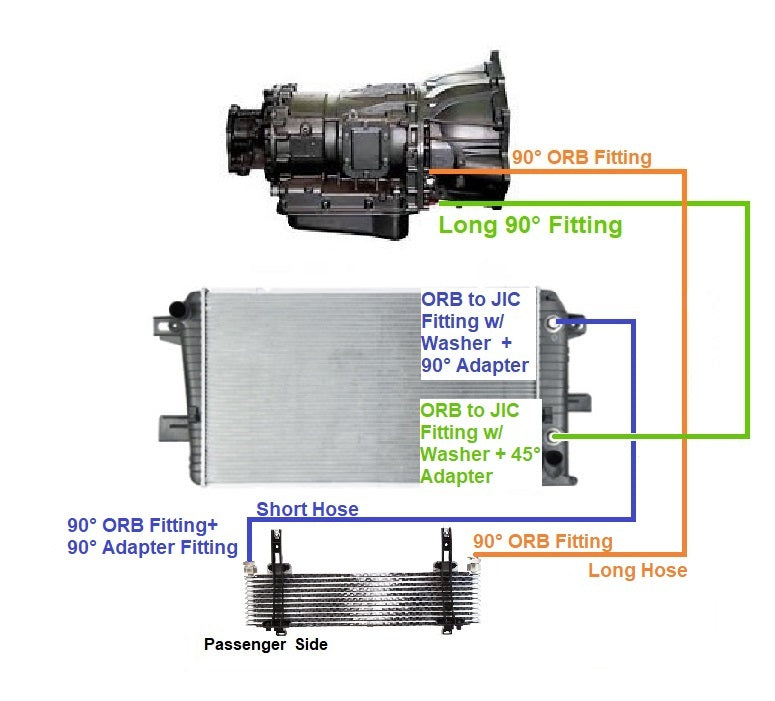 90° ORB Fitting

Long 90° Fitting

ORB to JIC Fitting w/ Washer + 90° Adapter

ORB to JIC Fitting w/ Washer + 45° Adapter

Short Hose

90° ORB Fitting+
90° Adapter Fitting

90° ORB Fitting

Long Hose

Passenger Side